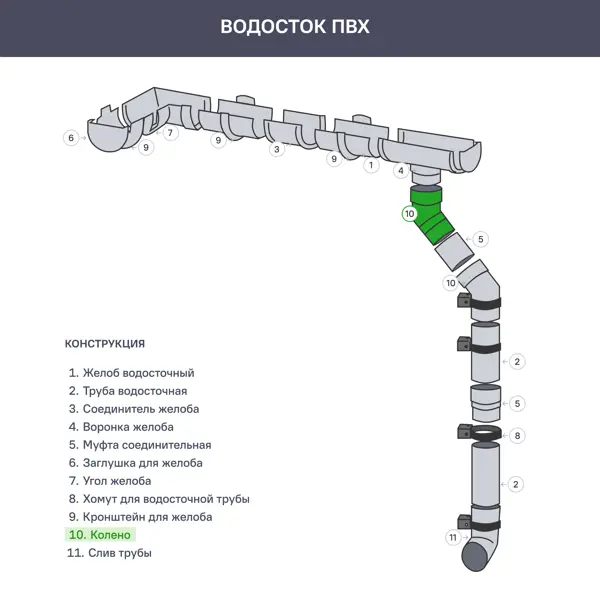 ВОДОСТОК ПВХ

6
7
9
9
3
9
1
4
10
5
10
2
5
8
2
11

КОНСТРУКЦИЯ

1. Желоб водосточный
2. Труба водосточная
3. Соединитель желоба
4. Воронка желоба
5. Муфта соединительная
6. Заглушка для желоба
7. Угол желоба
8. Хомут для водосточной трубы
9. Кронштейн для желоба
10. Колено
11. Слив трубы