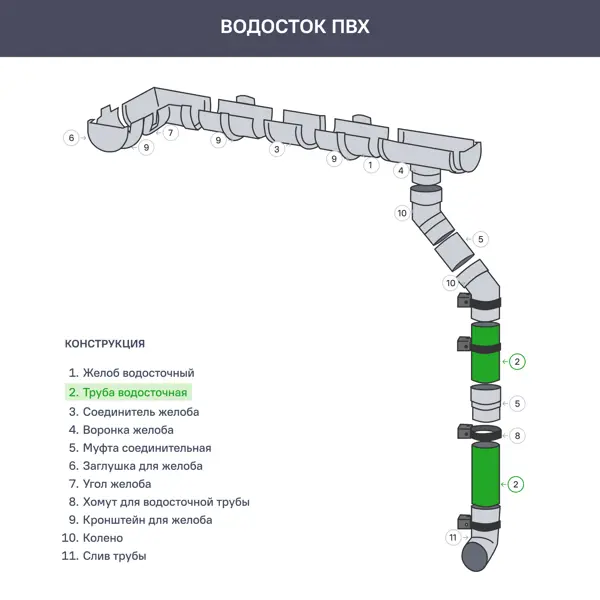 ВОДОСТОК ПВХ

6
7
9
9
3
9
1
4
10
5
10
2
5
8
2
11

КОНСТРУКЦИЯ

1. Желоб водосточный
2. Труба водосточная
3. Соединитель желоба
4. Воронка желоба
5. Муфта соединительная
6. Заглушка для желоба
7. Угол желоба
8. Хомут для водосточной трубы
9. Кронштейн для желоба
10. Колено
11. Слив трубы