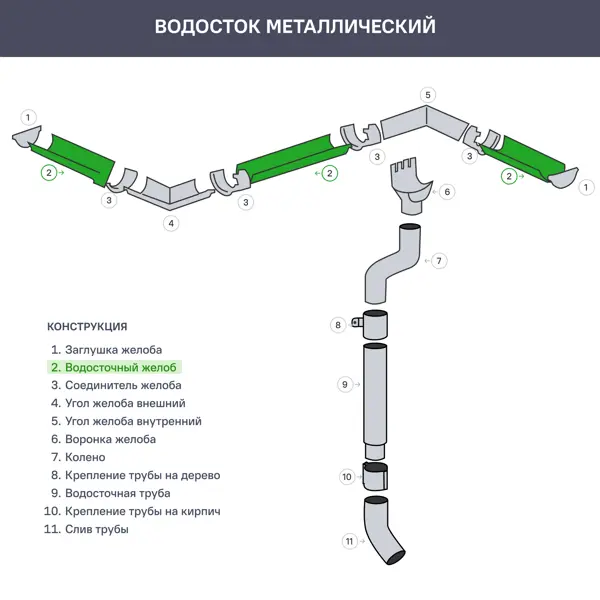 ВОДОСТОК МЕТАЛЛИЧЕСКИЙ

1
2
3
4
3
2
3
5
3
2
1
6
7
8
9
10
11

КОНСТРУКЦИЯ

1. Заглушка желоба
2. Водосточный желоб
3. Соединитель желоба
4. Угол желоба внешний
5. Угол желоба внутренний
6. Воронка желоба
7. Колено
8. Крепление трубы на дерево
9. Водосточная труба
10. Крепление трубы на кирпич
11. Слив трубы